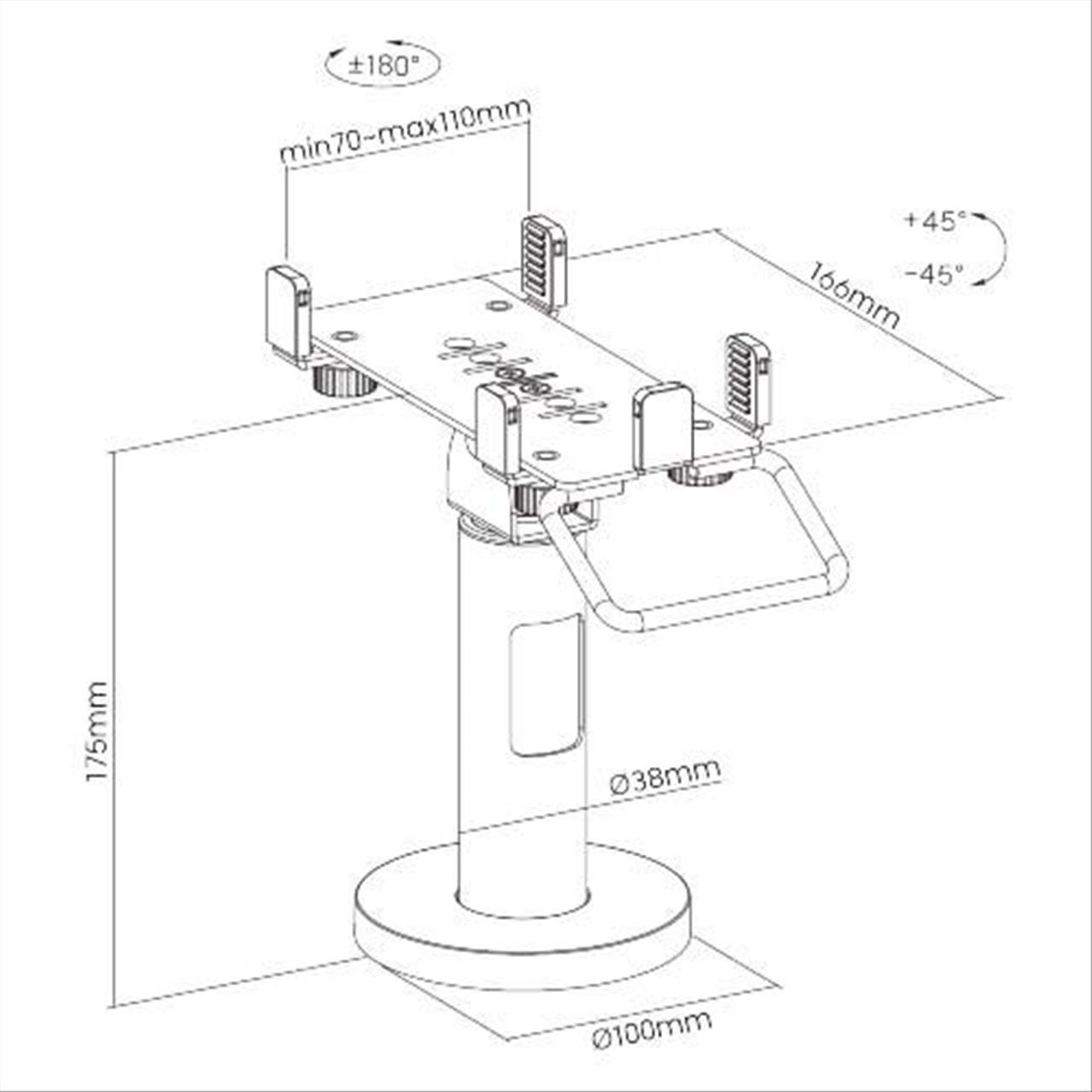 ±180°

min70~max110mm

+45°

-45°

166mm

175mm

Ø38mm

Ø100mm