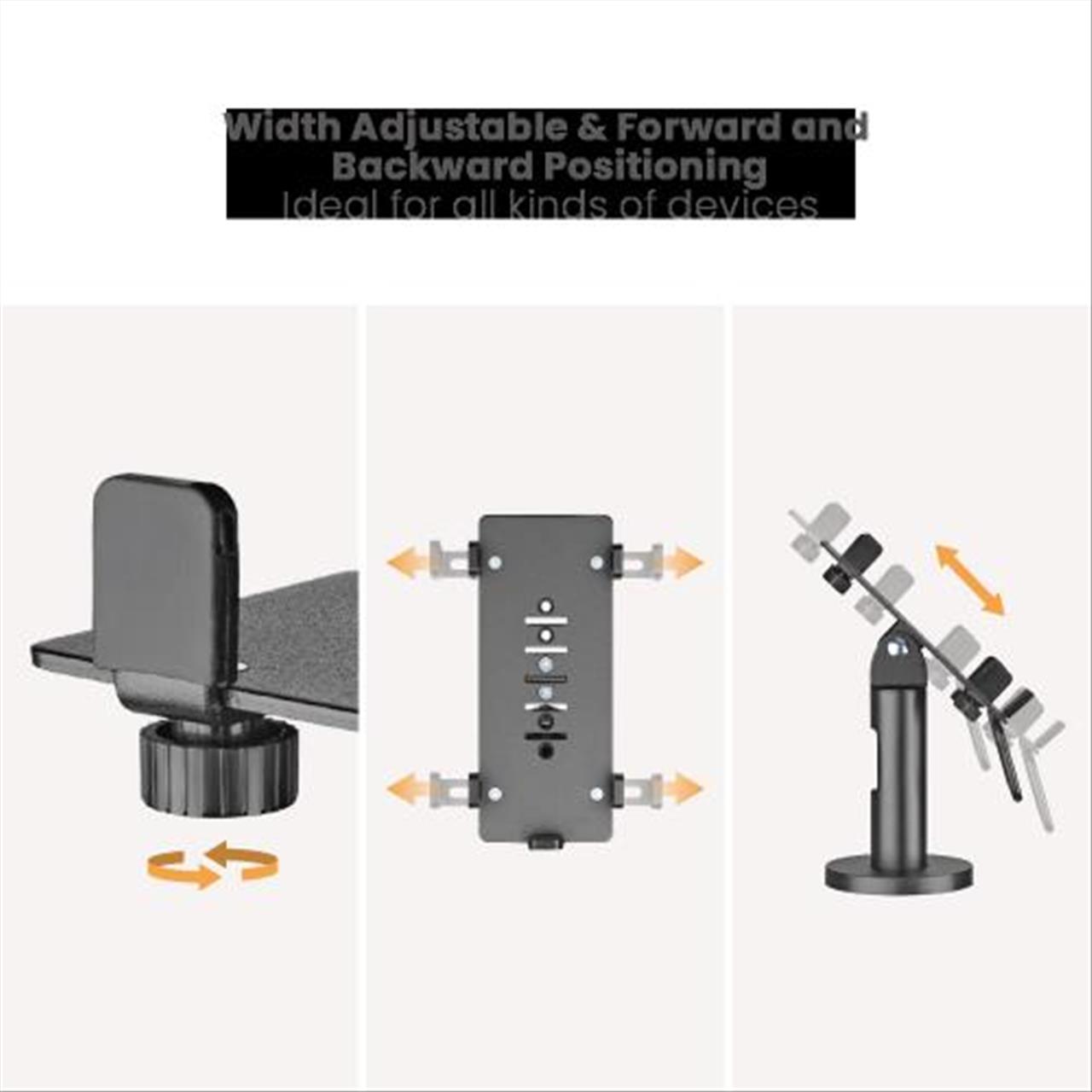 Width Adjustable & Forward and Backward Positioning
Ideal for all kinds of devices