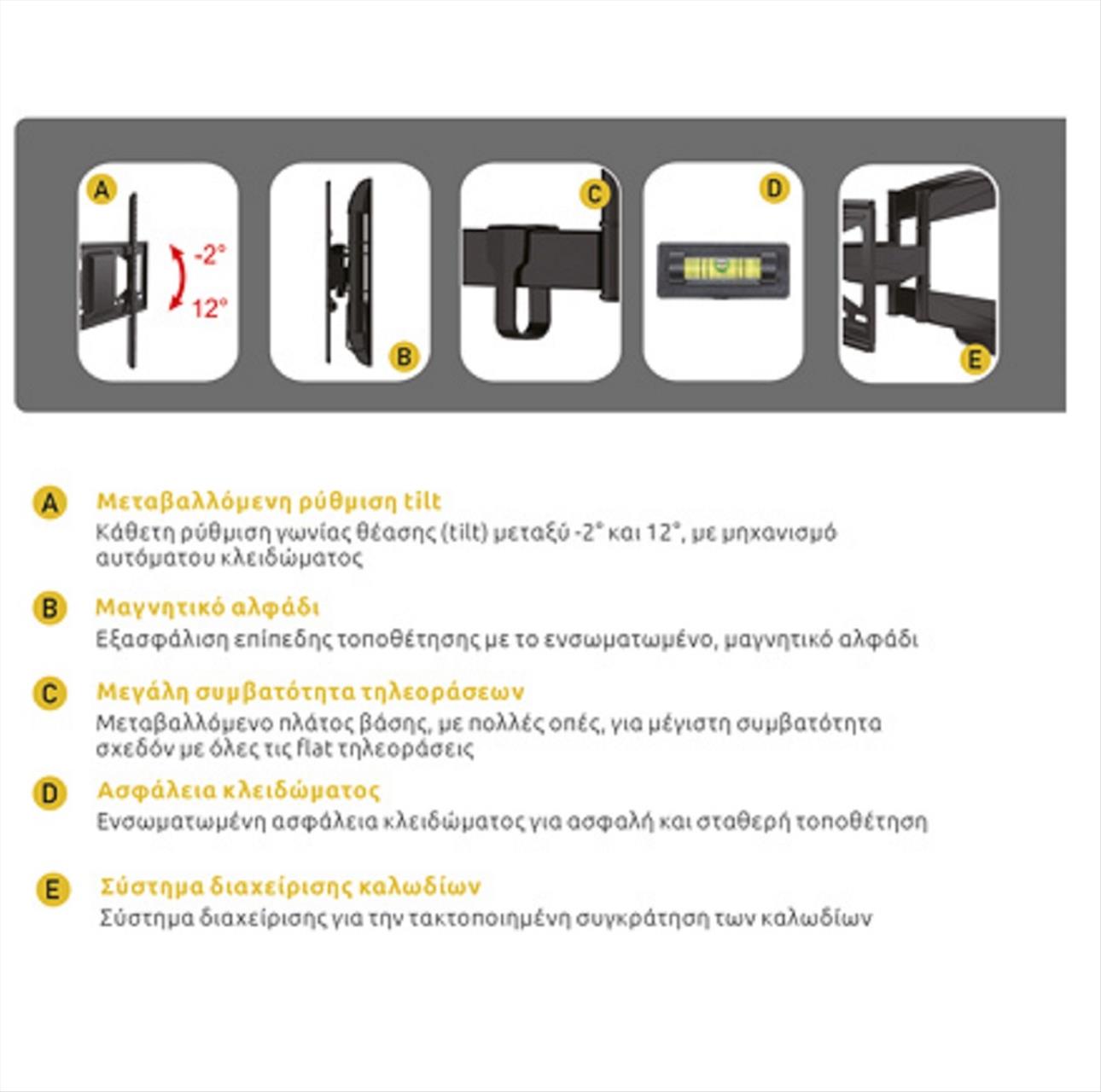 A

-2°

12°

B

C

D

E

A Μεταβαλλόμενη ρύθμιση tilt
Κάθετη ρύθμιση γωνίας θέασης (tilt) μεταξύ -2° και 12°, με μηχανισμό αυτόματου κλειδώματος

B Μαγνητικό αλφάδι
Εξασφάλιση επίπεδης τοποθέτησης με το ενσωματωμένο, μαγνητικό αλφάδι

C Μεγάλη συμβατότητα τηλεοράσεων
Μεταβαλλόμενο πλάτος βάσης, με πολλές οπές, για μέγιστη συμβατότητα σχεδόν με όλες τις flat τηλεοράσεις

D Ασφάλεια κλειδώματος
Ενσωματωμένη ασφάλεια κλειδώματος για ασφαλή και σταθερή τοποθέτηση

E Σύστημα διαχείρισης καλωδίων
Σύστημα διαχείρισης για την τακτοποιημένη συγκράτηση των καλωδίων