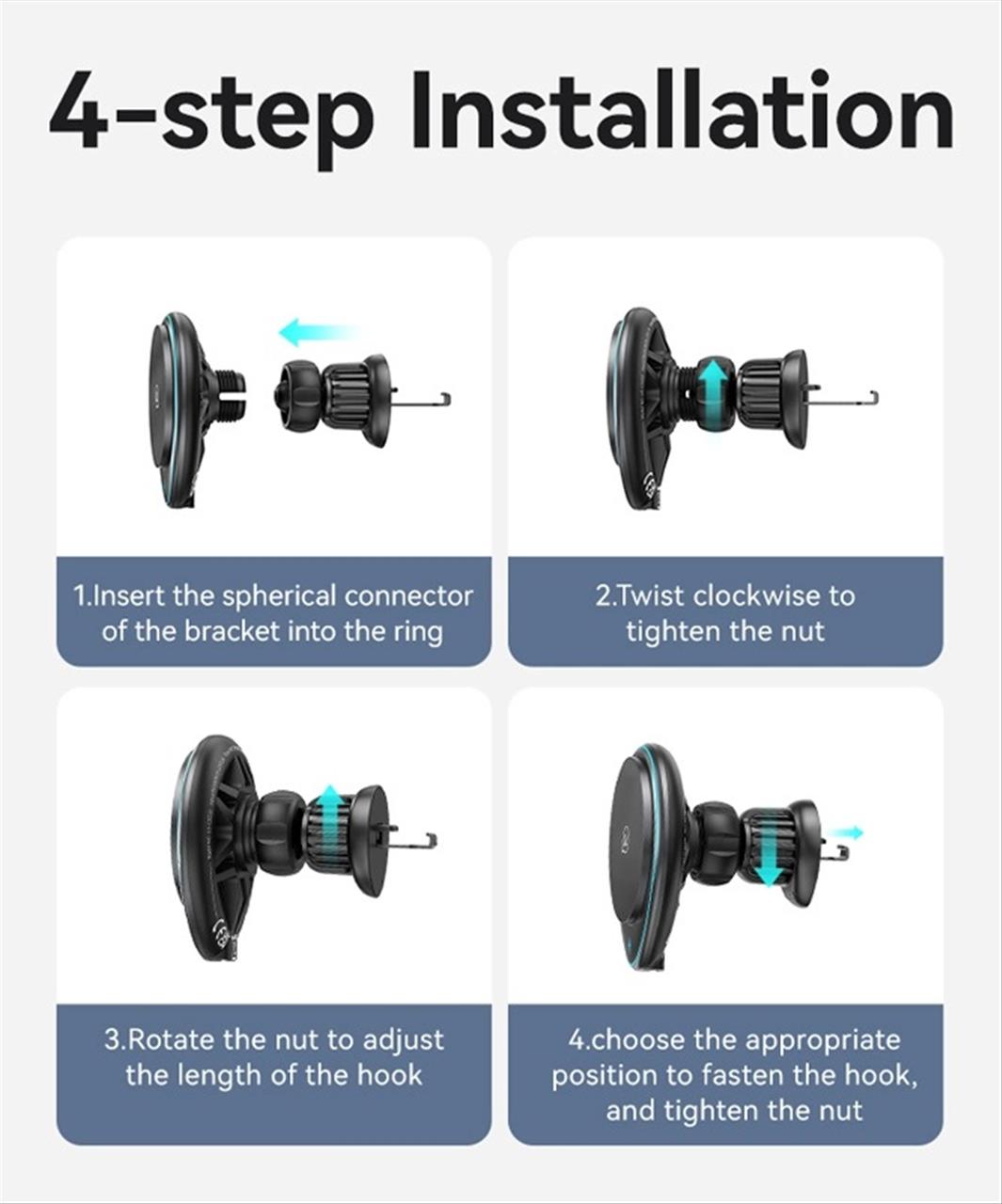 4-step Installation

1.Insert the spherical connector of the bracket into the ring

2.Twist clockwise to tighten the nut

3.Rotate the nut to adjust the length of the hook

4.choose the appropriate position to fasten the hook, and tighten the nut