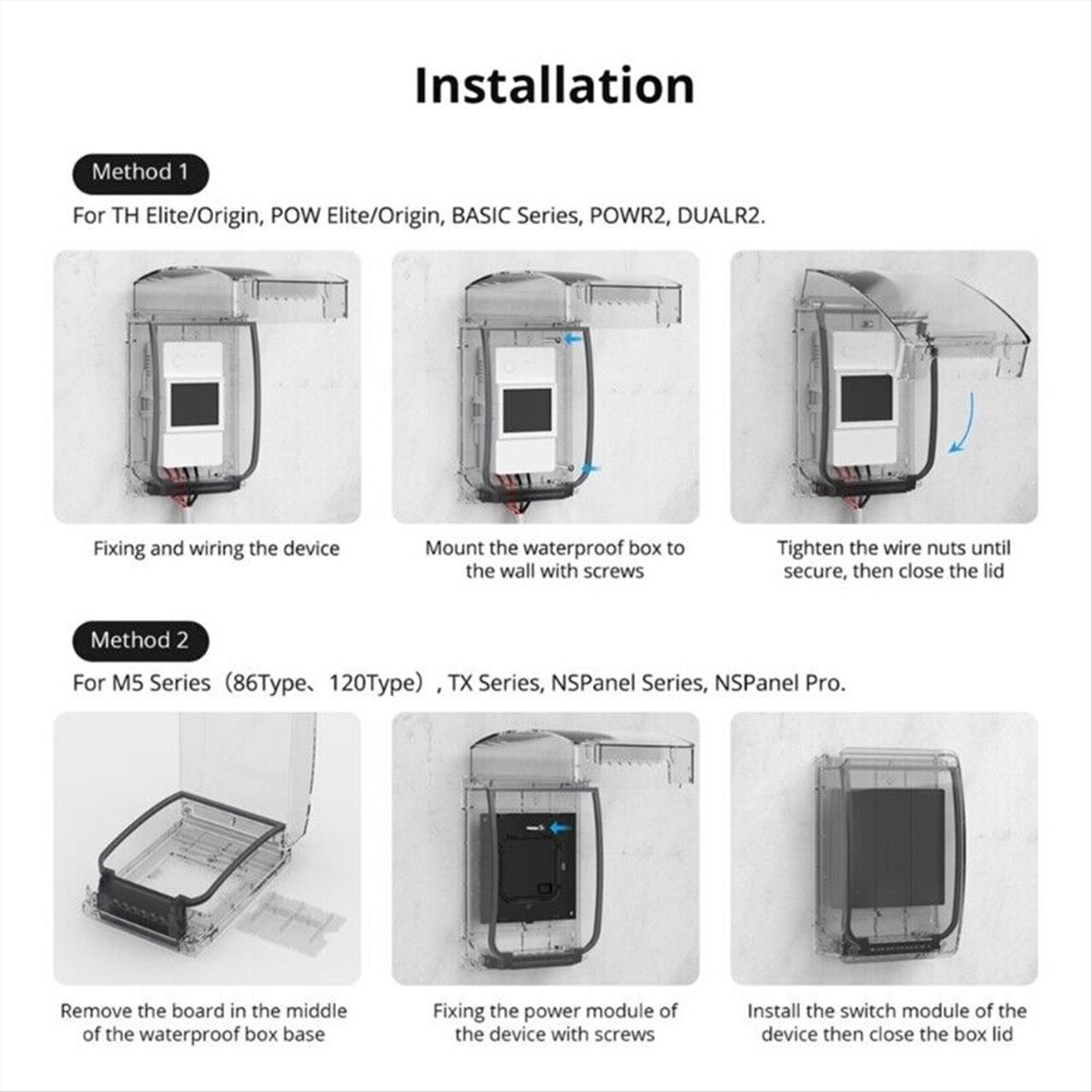 Installation

Method 1

For TH Elite/Origin, POW Elite/Origin, BASIC Series, POWR2, DUALR2.

Fixing and wiring the device

Mount the waterproof box to the wall with screws

Tighten the wire nuts until secure, then close the lid

Method 2

For M5 Series（86Type、120Type）, TX Series, NSPanel Series, NSPanel Pro.

Remove the board in the middle of the waterproof box base

Fixing the power module of the device with screws

Install the switch module of the device then close the box lid