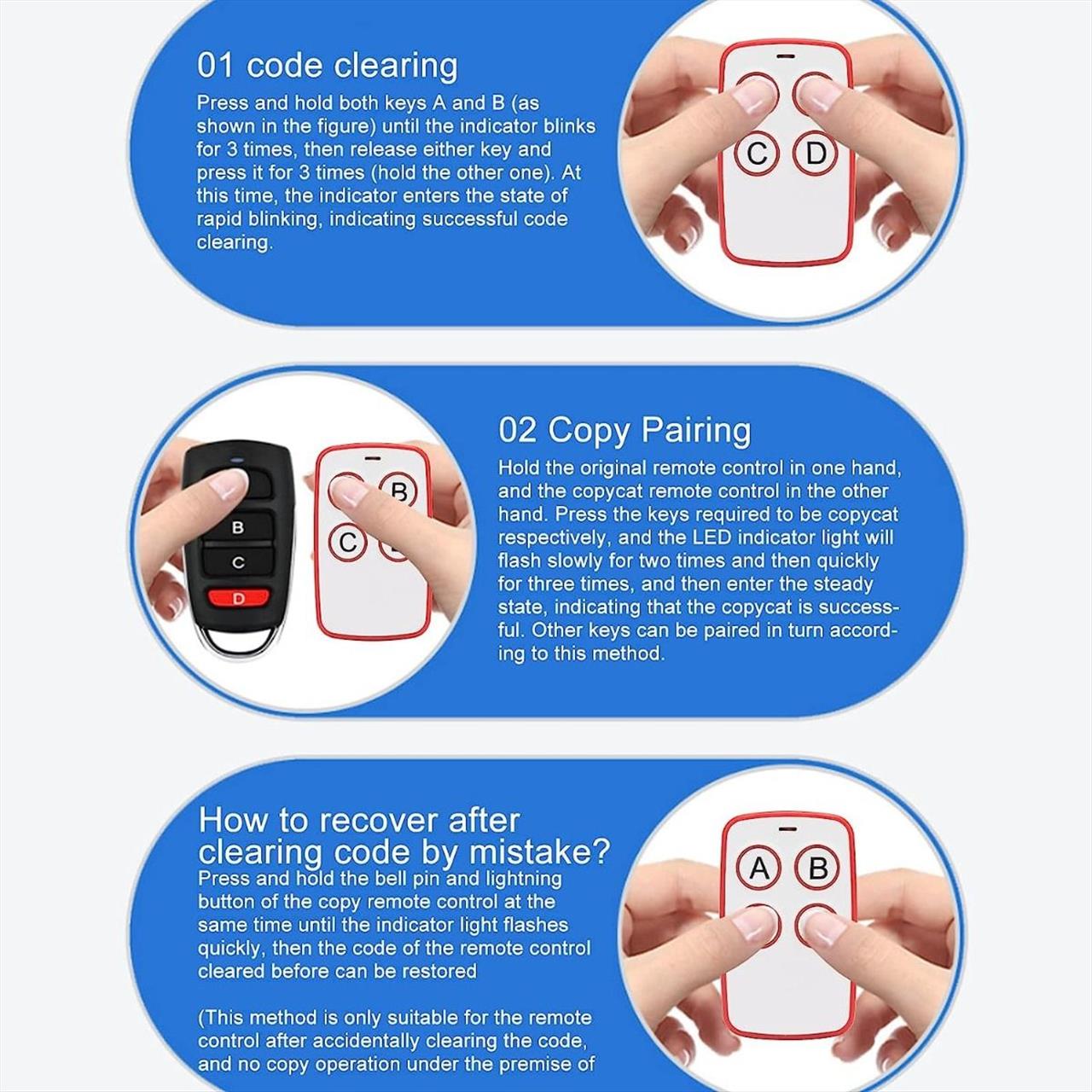 01 code clearing

Press and hold both keys A and B (as shown in the figure) until the indicator blinks for 3 times, then release either key and press it for 3 times (hold the other one). At this time, the indicator enters the state of rapid blinking, indicating successful code clearing.

C D

02 Copy Pairing

Hold the original remote control in one hand, and the copycat remote control in the other hand. Press the keys required to be copycat respectively, and the LED indicator light will flash slowly for two times and then quickly for three times, and then enter the steady state, indicating that the copycat is successful. Other keys can be paired in turn according to this method.

B C D B C

How to recover after clearing code by mistake?

Press and hold the bell pin and lightning button of the copy remote control at the same time until the indicator light flashes quickly, then the code of the remote control cleared before can be restored

(This method is only suitable for the remote control after accidentally clearing the code, and no copy operation under the premise of

A B